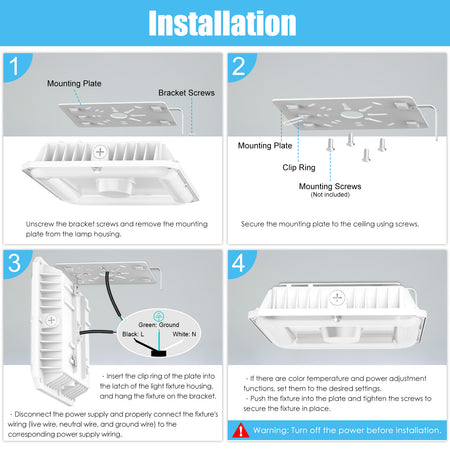 Installation

1

Mounting Plate

Bracket Screws

Unscrew the bracket screws and remove the mounting plate from the lamp housing.

2

Mounting Plate

Clip Ring

Mounting Screws
(Not included)

Secure the mounting plate to the ceiling using screws.

3

Green: Ground

Black: L

White: N

- Insert the clip ring of the plate into the latch of the light fixture housing, and hang the fixture on the bracket.

- Disconnect the power supply and properly connect the fixture's wiring (live wire, neutral wire, and ground wire) to the corresponding power supply wiring.

4

- If there are color temperature and power adjustment functions, set them to the desired settings.
- Push the fixture into the plate and tighten the screws to secure the fixture in place.

Warning: Turn off the power before installation.