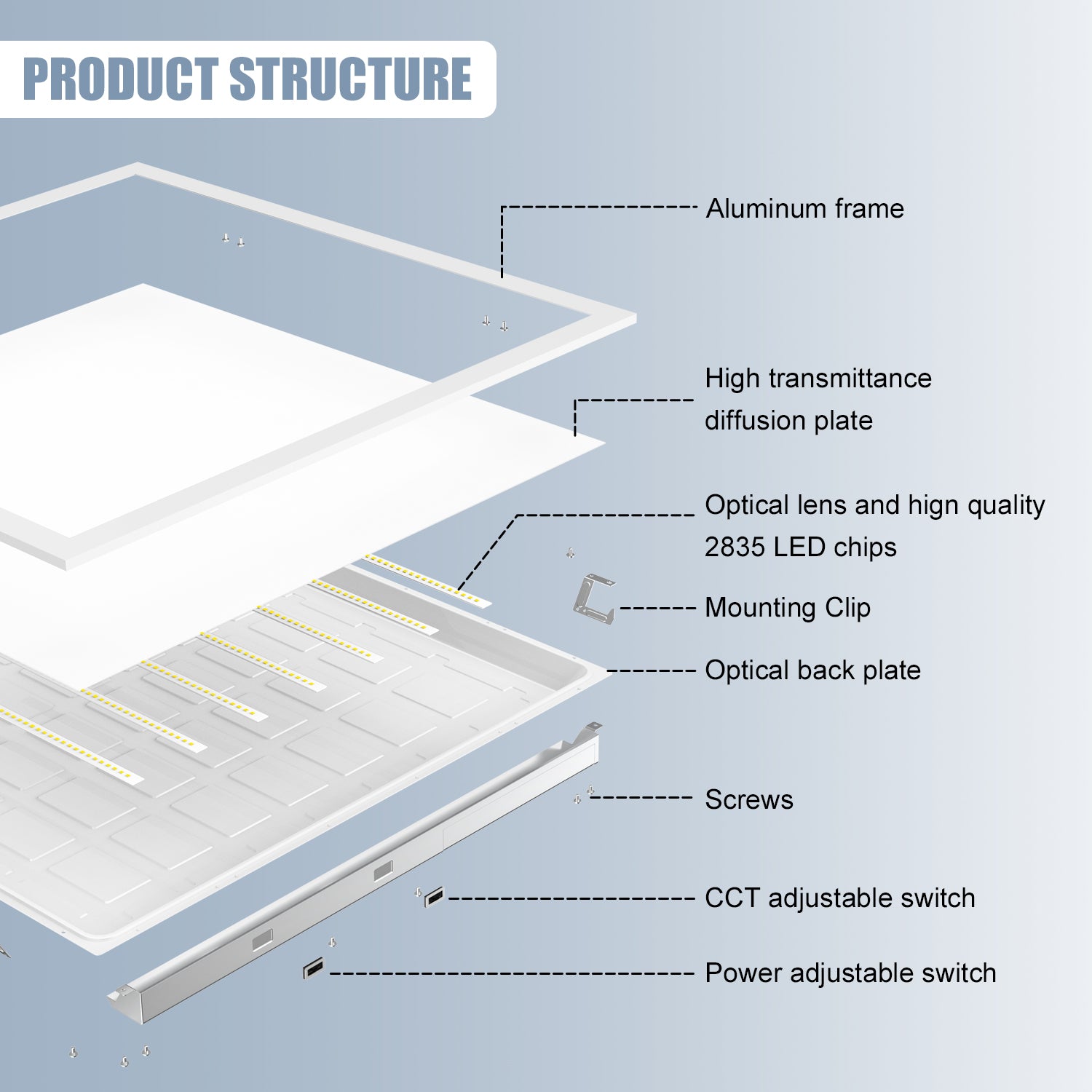 PRODUCT STRUCTURE

Aluminum frame

High transmittance diffusion plate

Optical lens and hign quality 2835 LED chips

Mounting Clip

Optical back plate

Screws

CCT adjustable switch

Power adjustable switch