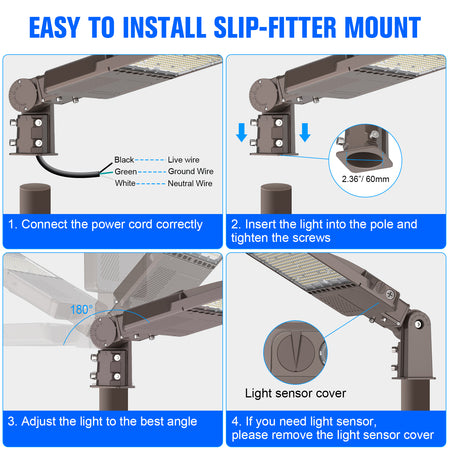 EASY TO INSTALL SLIP-FITTER MOUNT

Black Live wire
Green Ground Wire
White Neutral Wire

1. Connect the power cord correctly

2.36"/ 60mm

2. Insert the light into the pole and tighten the screws

180°

3. Adjust the light to the best angle

Light sensor cover

4. If you need light sensor, please remove the light sensor cover