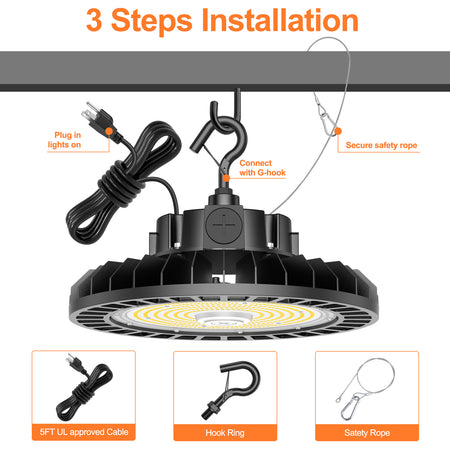 3 Steps Installation

Plug in lights on

Connect with G-hook

Secure safety rope

5FT UL approved Cable

Hook Ring

Satety Rope