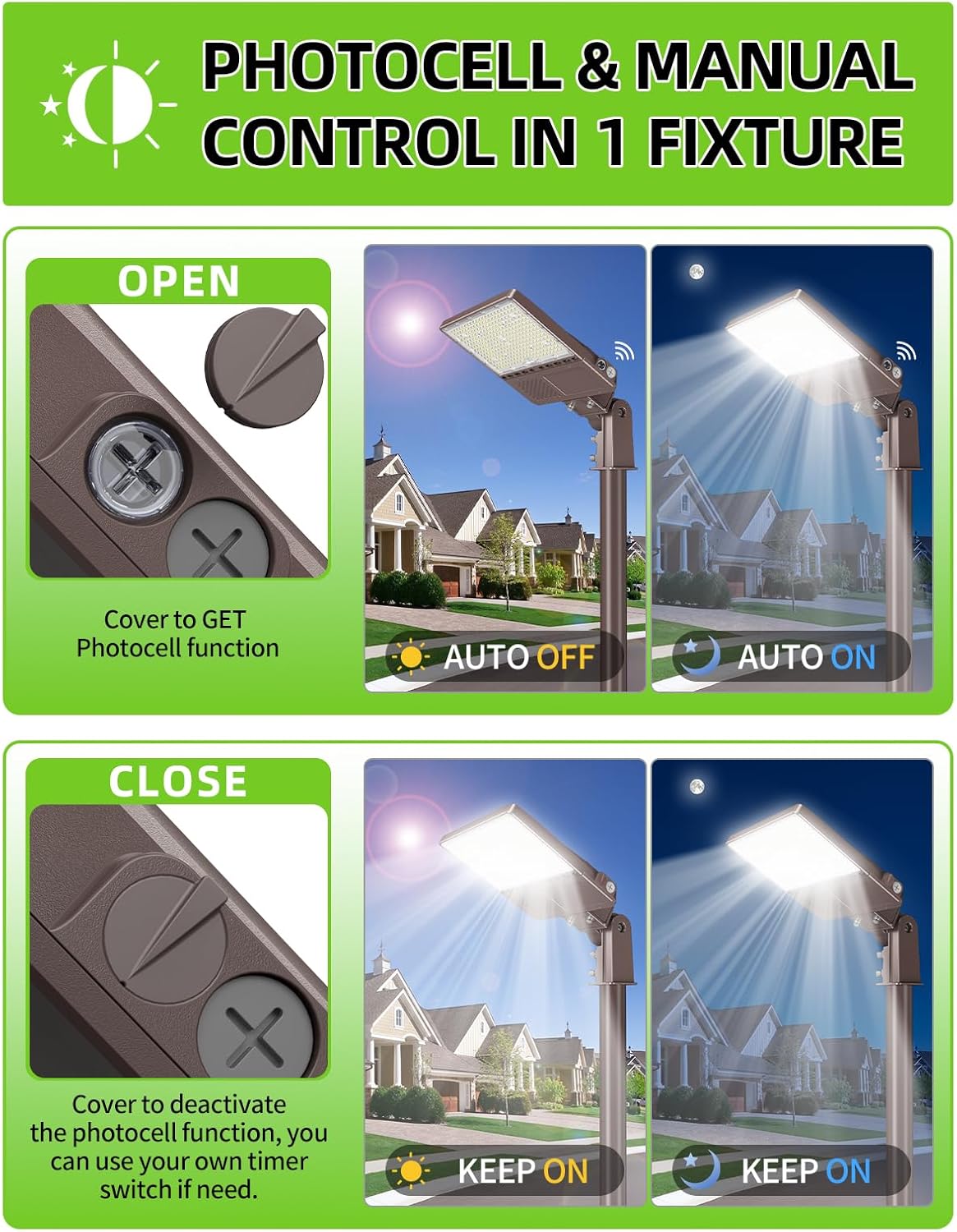 PHOTOCELL & MANUAL CONTROL IN 1 FIXTURE

OPEN

Cover to GET Photocell function

AUTO OFF

AUTO ON

CLOSE

Cover to deactivate the photocell function, you can use your own timer switch if need.

KEEP ON

KEEP ON