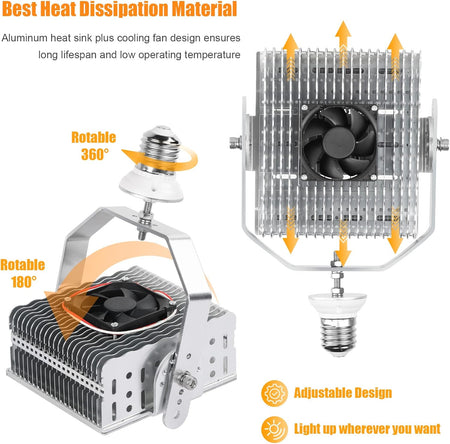 Best Heat Dissipation Material

Aluminum heat sink plus cooling fan design ensures long lifespan and low operating temperature

Rotable 360°

Rotable 180°

Adjustable Design

Light up wherever you want