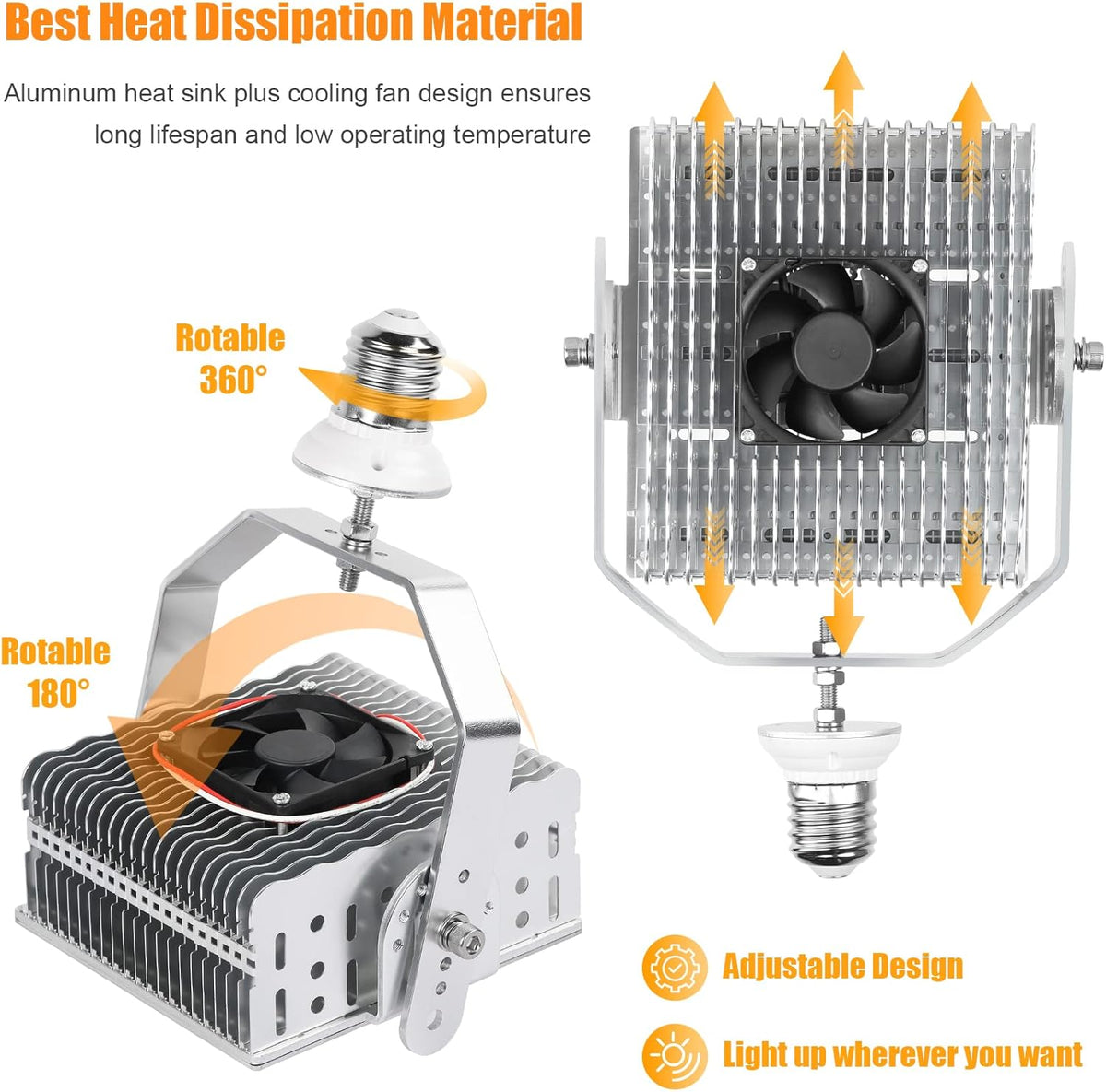 Best Heat Dissipation Material

Aluminum heat sink plus cooling fan design ensures long lifespan and low operating temperature

Rotable 360°

Rotable 180°

Adjustable Design

Light up wherever you want