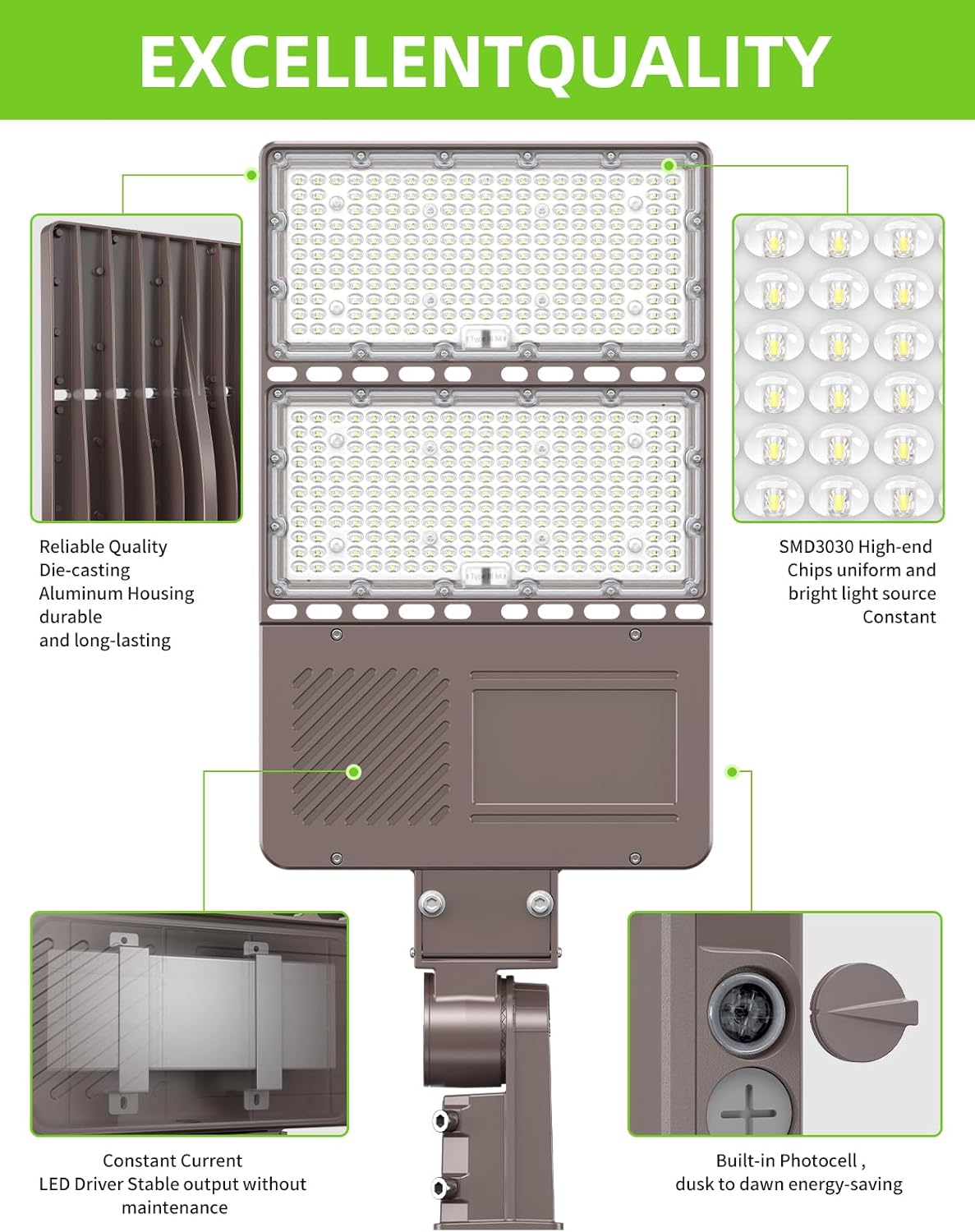 EXCELLENTQUALITY

Reliable Quality
Die-casting
Aluminum Housing
durable
and long-lasting

SMD3030 High-end
Chips uniform and
bright light source
Constant

Constant Current
LED Driver Stable output without
maintenance

Built-in Photocell ,
dusk to dawn energy-saving