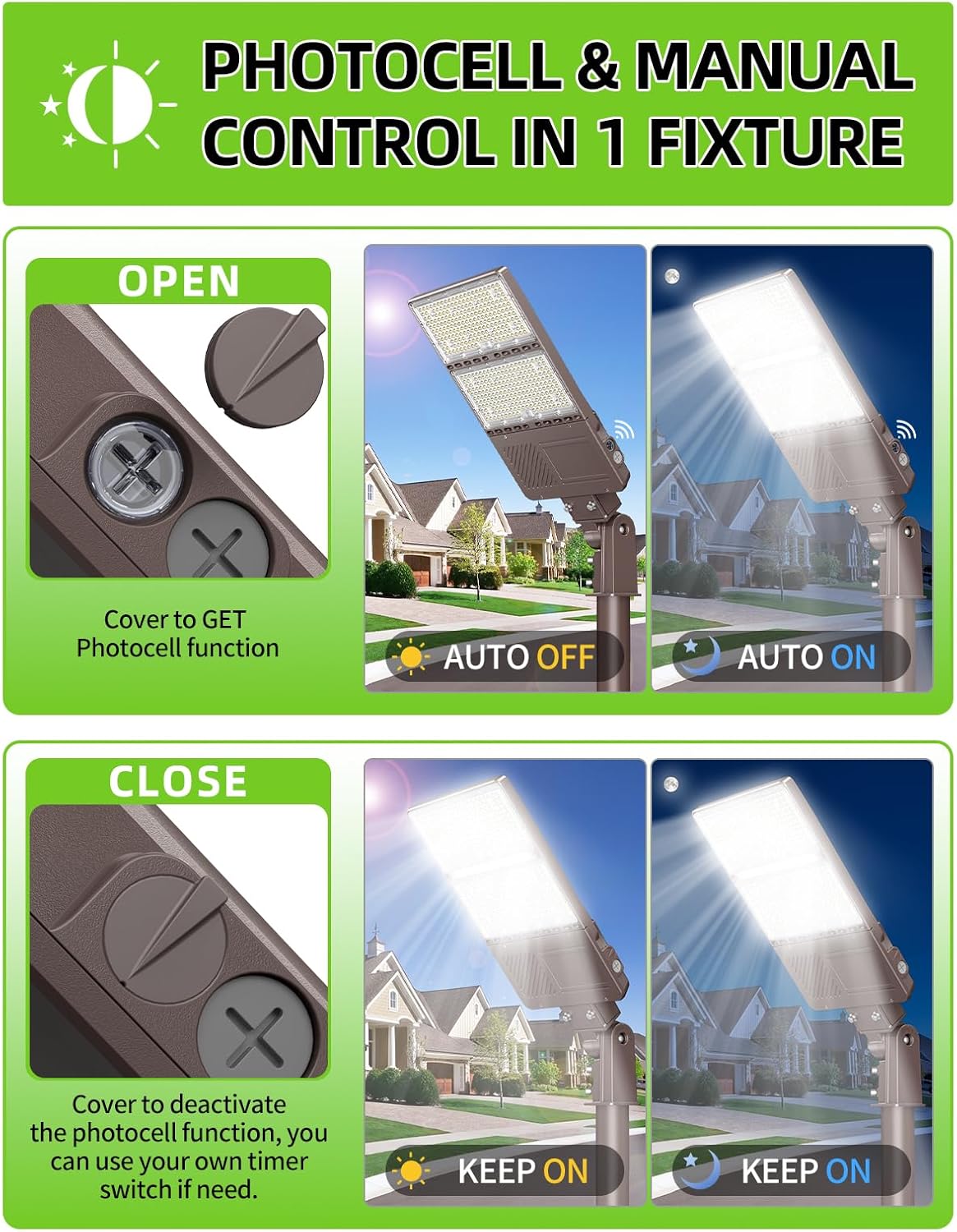 PHOTOCELL & MANUAL CONTROL IN 1 FIXTURE

OPEN

Cover to GET Photocell function

AUTO OFF

AUTO ON

CLOSE

Cover to deactivate the photocell function, you can use your own timer switch if need.

KEEP ON

KEEP ON