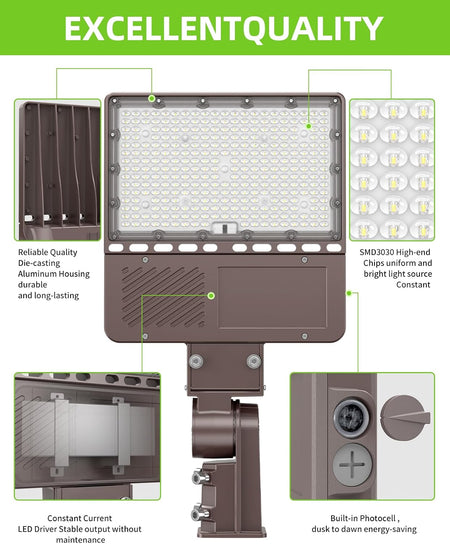 EXCELLENTQUALITY

Reliable Quality
Die-casting
Aluminum Housing
durable
and long-lasting

SMD3030 High-end
Chips uniform and
bright light source
Constant

Constant Current
LED Driver Stable output without
maintenance

Built-in Photocell ,
dusk to dawn energy-saving