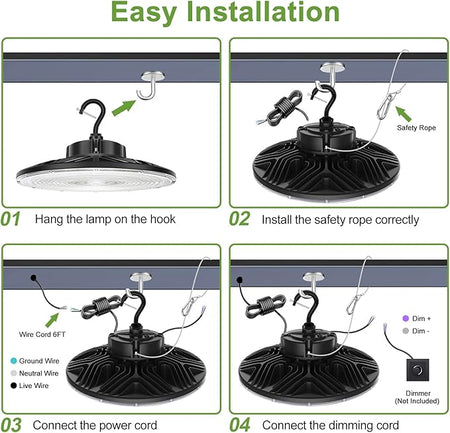 Easy Installation

01 Hang the lamp on the hook

Safety Rope

02 Install the safety rope correctly

Wire Cord 6FT

Ground Wire
Neutral Wire
Live Wire

03 Connect the power cord

Dim +
Dim -

Dimmer
(Not Included)

04 Connect the dimming cord