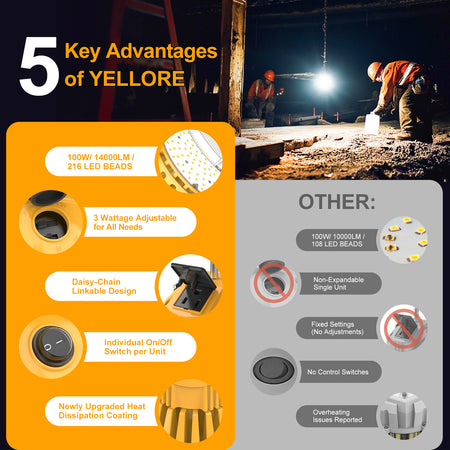 5 Key Advantages of YELLORE

100W/ 14000LM / 216 LED BEADS

3 Wattage Adjustable for All Needs

Daisy-Chain Linkable Design

Individual On/Off Switch per Unit

Newly Upgraded Heat Dissipation Coating

OTHER:

100W/ 10000LM / 108 LED BEADS

Non-Expandable Single Unit

Fixed Settings (No Adjustments)

No Control Switches

Overheating Issues Reported