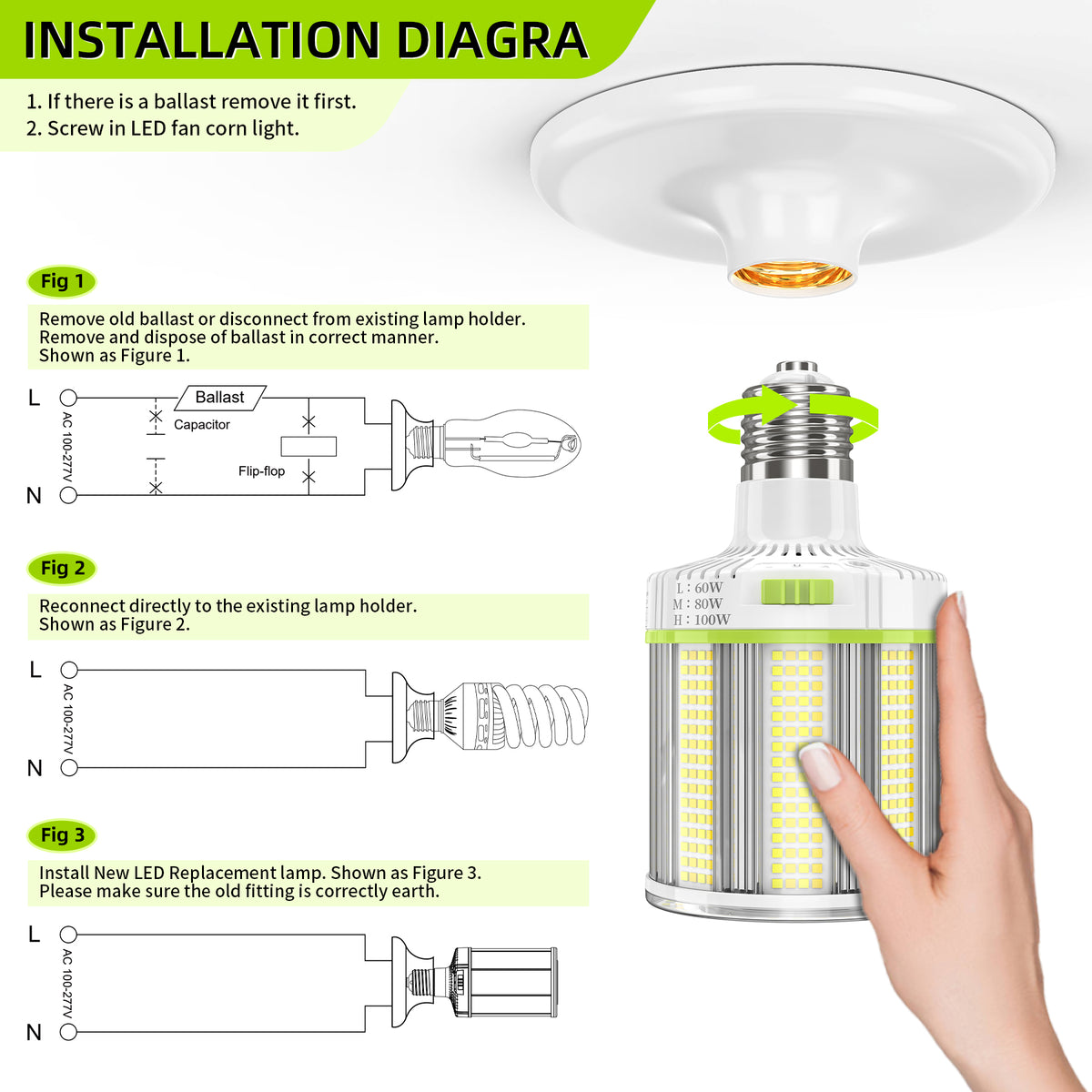 INSTALLATION DIAGRA

1. If there is a ballast remove it first.
2. Screw in LED fan corn light.

Fig 1

Remove old ballast or disconnect from existing lamp holder. Remove and dispose of ballast in correct manner. Shown as Figure 1.

L
AC 100-277V
N
Ballast
Capacitor
Flip-flop

Fig 2

Reconnect directly to the existing lamp holder. Shown as Figure 2.

L
AC 100-277V
N

Fig 3

Install New LED Replacement lamp. Shown as Figure 3. Please make sure the old fitting is correctly earth.

L
AC 100-277V
N

L : 60W
M : 80W
H : 100W