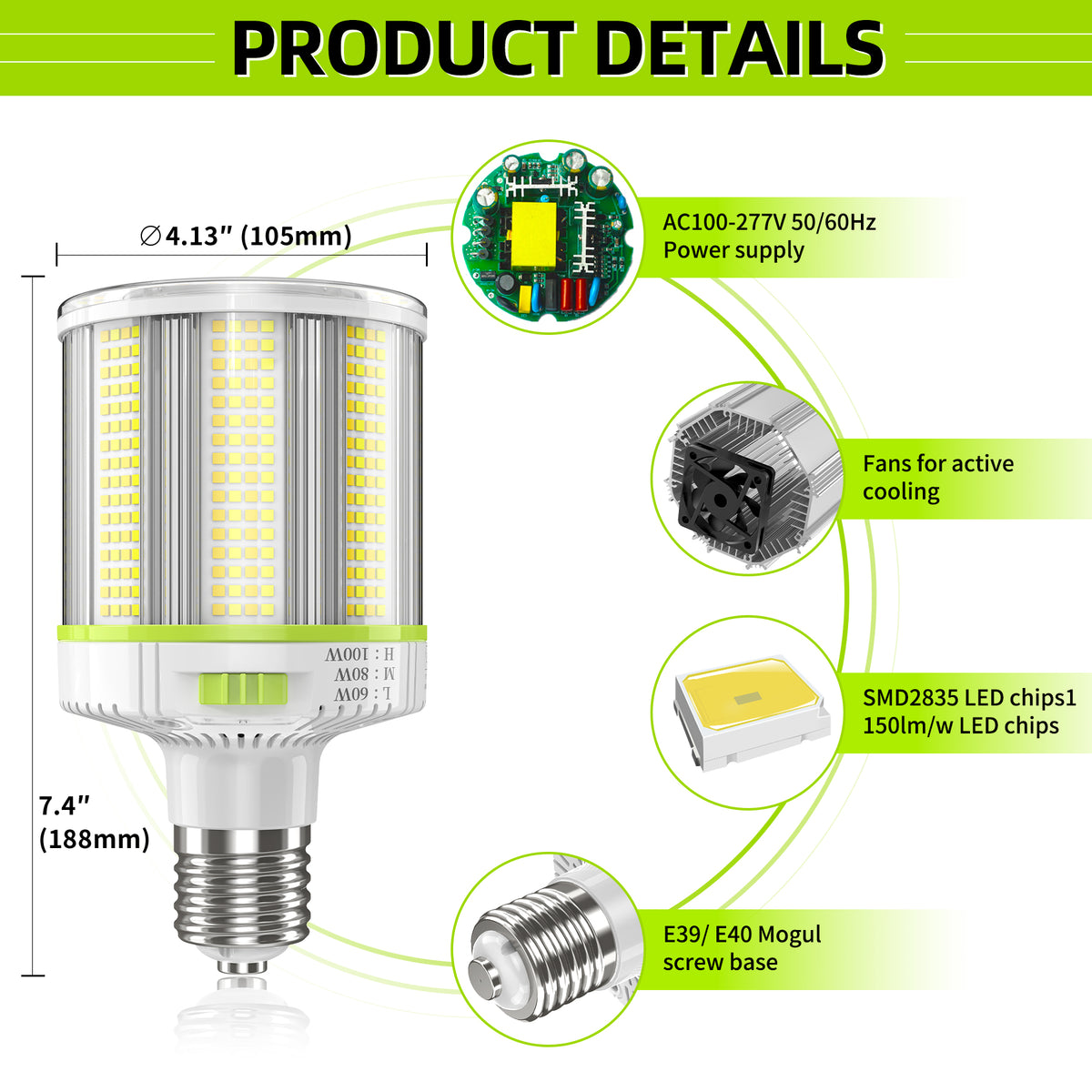 PRODUCT DETAILS

∅4.13″ (105mm)

7.4″
(188mm)

H : 100W
M : 80W
L : 60W

AC100-277V 50/60Hz
Power supply

Fans for active cooling

SMD2835 LED chips1
150lm/w LED chips

E39/ E40 Mogul
screw base