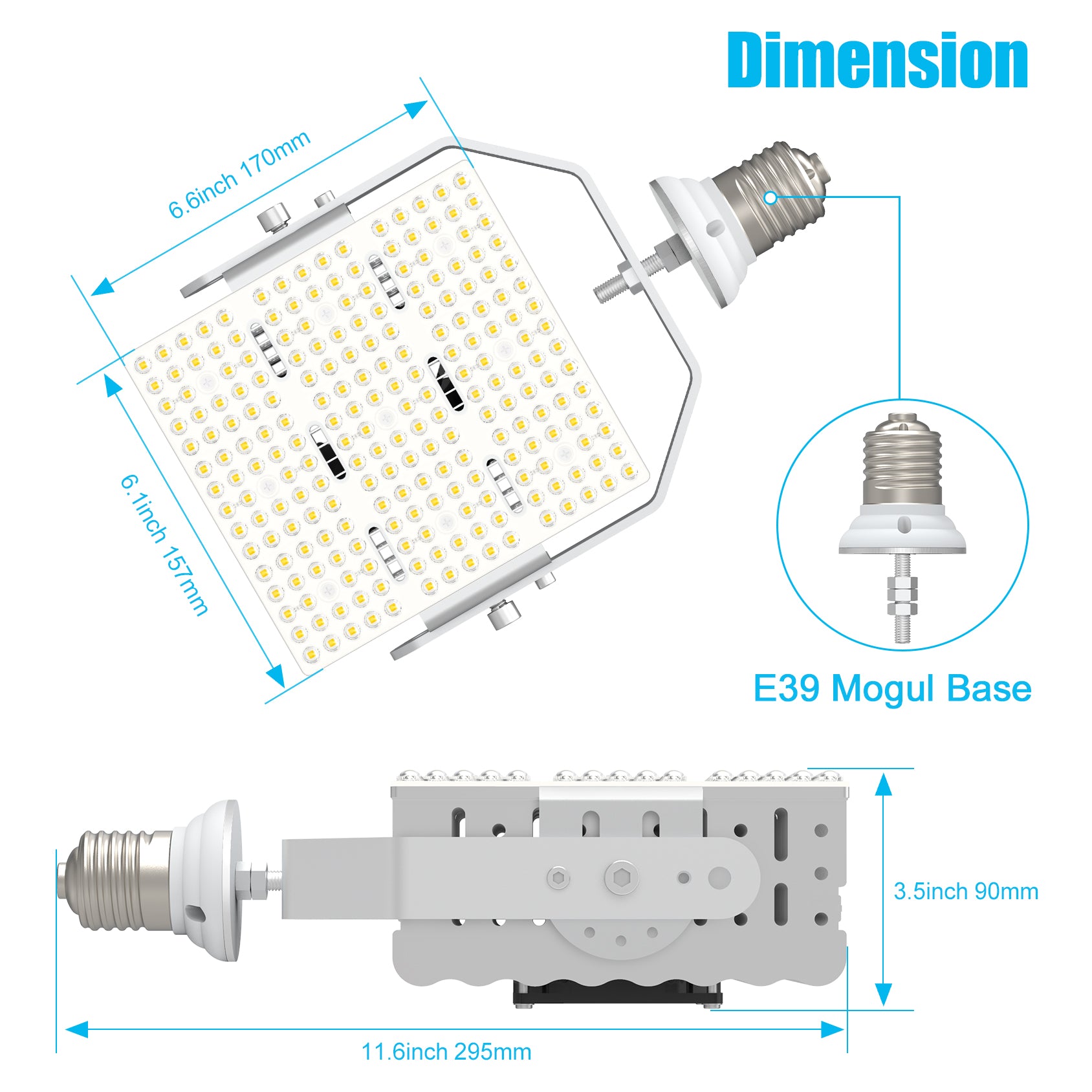 Dimension

6.6inch 170mm

6.1inch 157mm

E39 Mogul Base

3.5inch 90mm

11.6inch 295mm