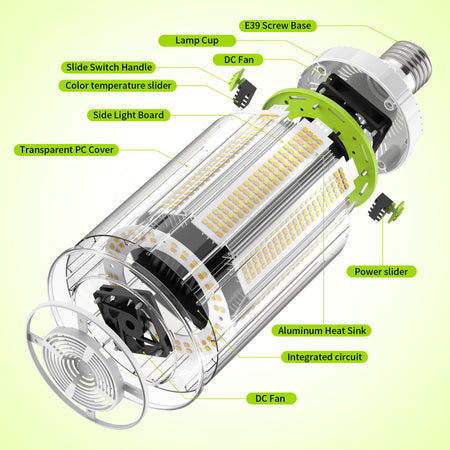 E39 Screw Base
Lamp Cup
DC Fan
Slide Switch Handle
Color temperature slider
Side Light Board
Transparent PC Cover
Power slider
Aluminum Heat Sink
Integrated circuit
DC Fan